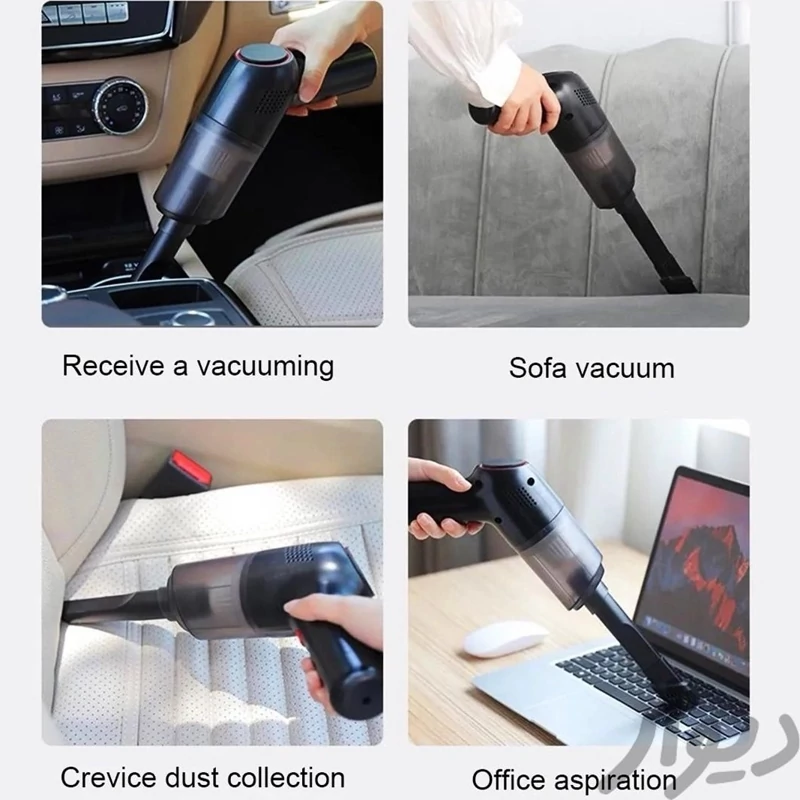 Receive a vacuuming

Sofa vacuum

Crevice dust collection

Office aspiration

دیوار