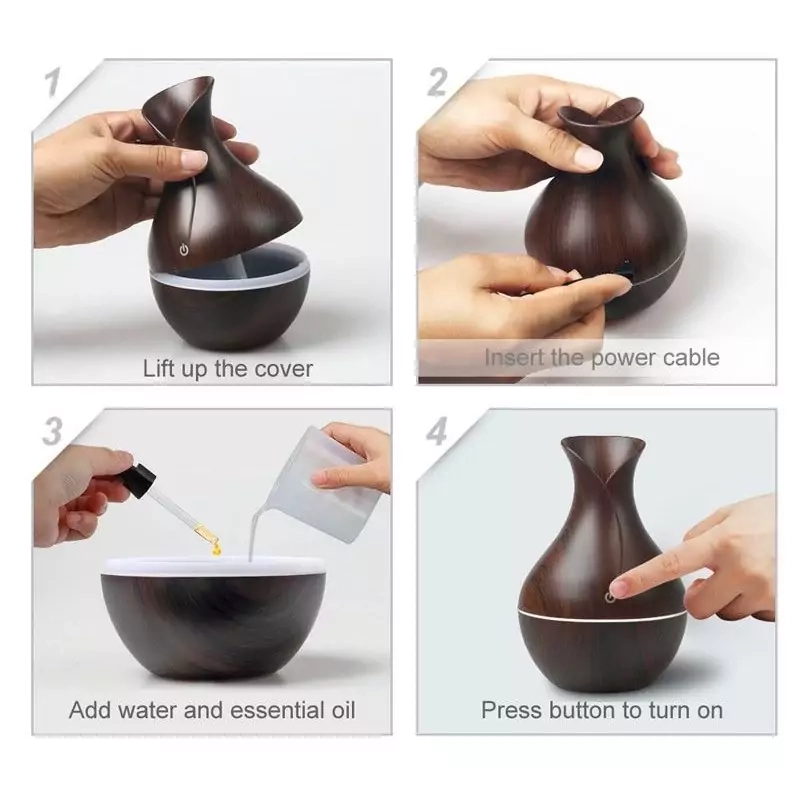 1

Lift up the cover

2

Insert the power cable

3

Add water and essential oil

4

Press button to turn on